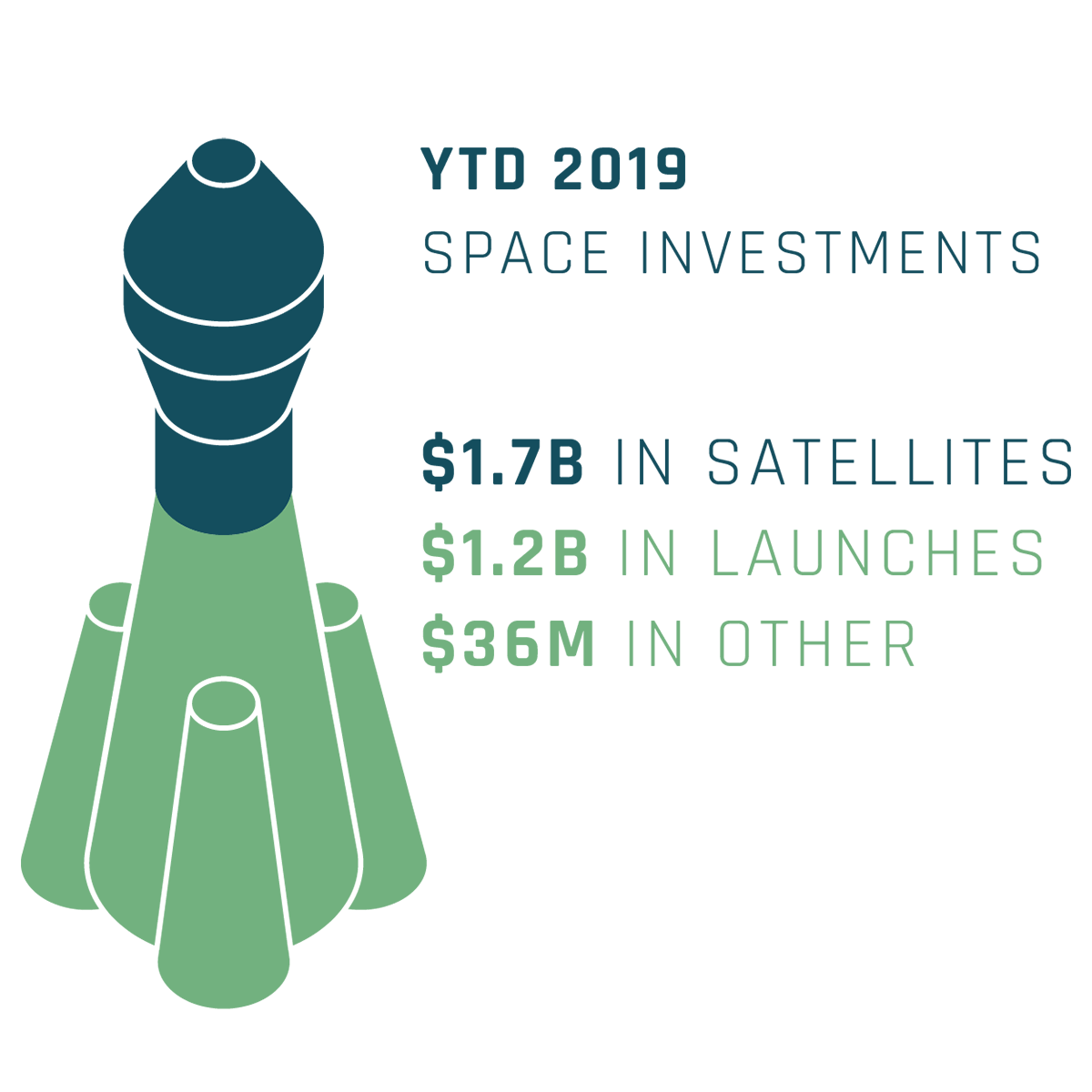 YTD 2019
SPACE INVESTMENTS

\$1.7B IN SATELLITES
\$1.2B IN LAUNCHES
\$36M IN OTHER