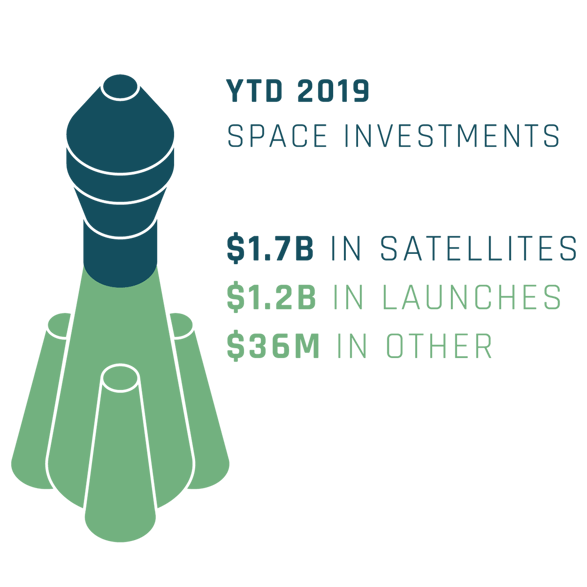 YTD 2019
SPACE INVESTMENTS

\$1.7B IN SATELLITES
\$1.2B IN LAUNCHES
\$36M IN OTHER