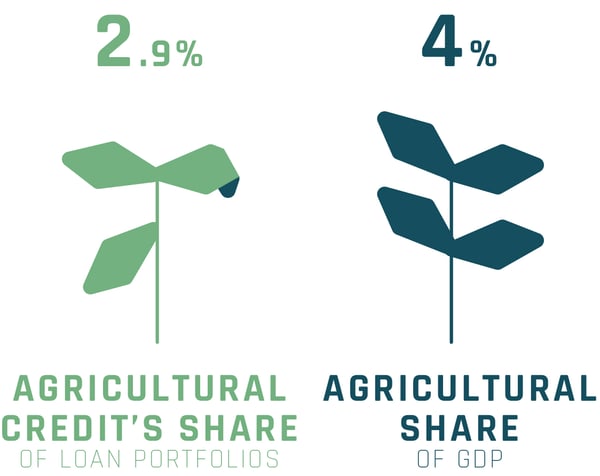 2.9%

AGRICULTURAL CREDIT'S SHARE
OF LOAN PORTFOLIOS

4%

AGRICULTURAL SHARE
OF GDP